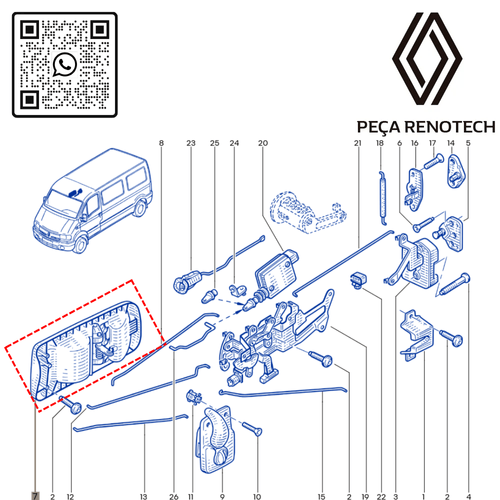 PEÇA RENOTECH

8 23 25 24 20 21 18 6 16 17 14 5

7 2 12 13 26 11 9 10 15 2 19 22 3 1 2 4